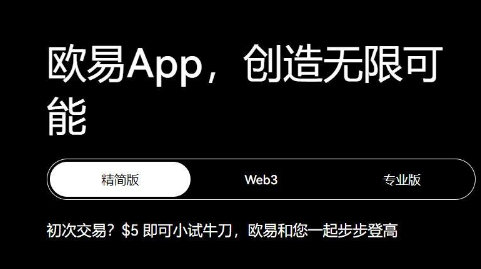 欧易App，创造无限可能

精简版

Web3

专业版

初次交易？$5 即可小试牛刀，欧易和您一起步步登高